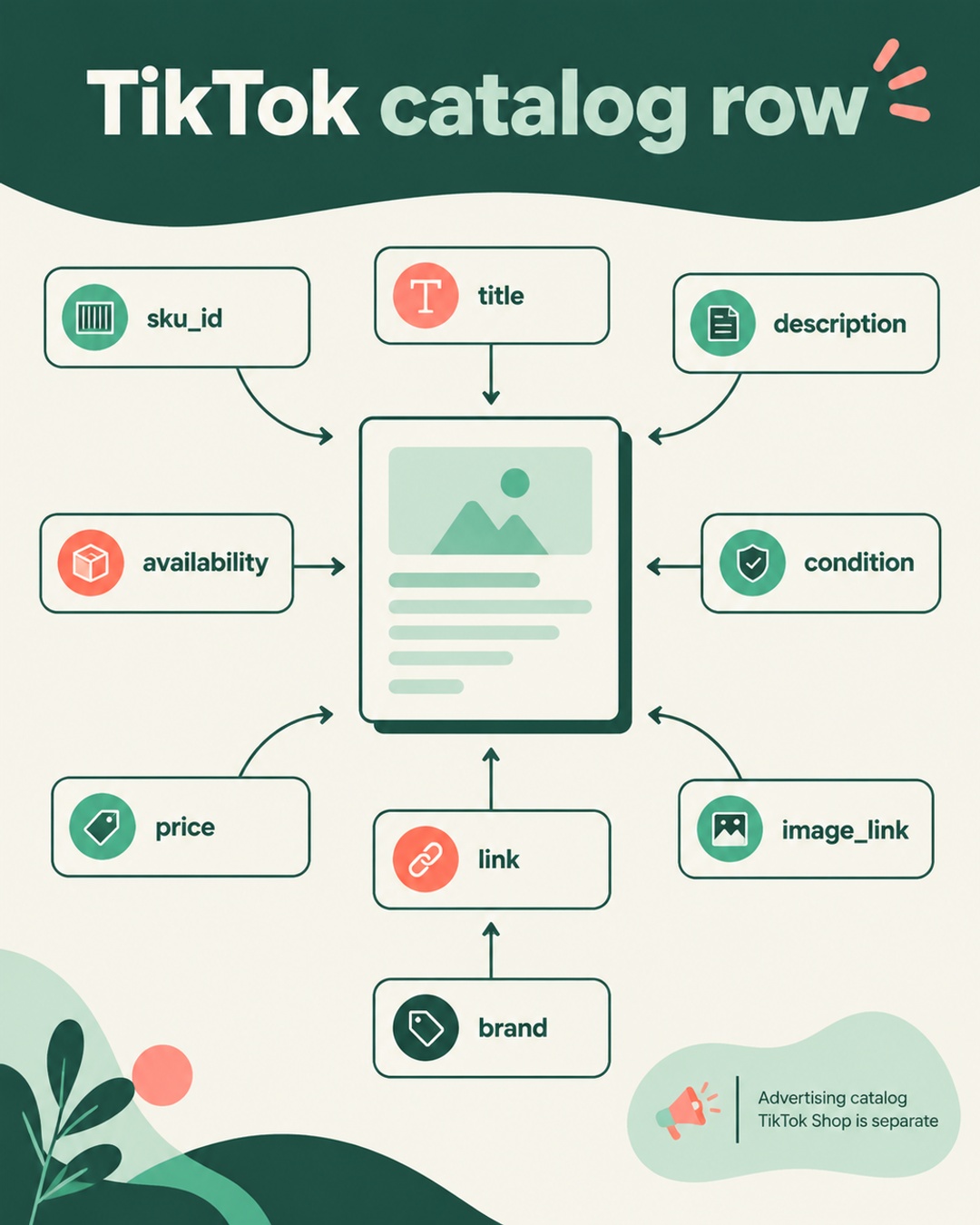 TikTok catalog row

sku_id

title

description

availability

condition

price

link

image_link

brand

Advertising catalog
TikTok Shop is separate